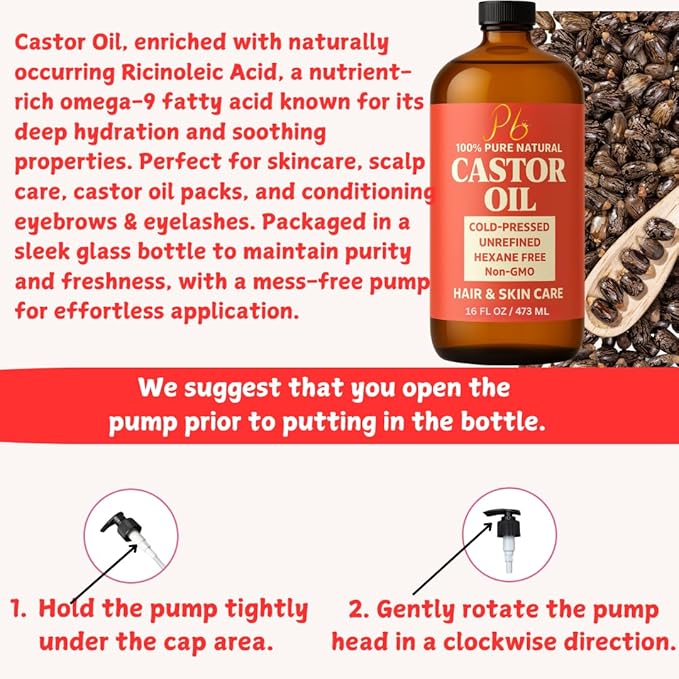 Castor Oil, enriched with naturally occurring Ricinoleic Acid, a nutrient-rich omega-9 fatty acid known for its deep hydration and soothing properties. Perfect for skincare, scalp care, castor oil packs, and conditioning eyebrows & eyelashes. Packaged in a sleek glass bottle to maintain purity and freshness, with a mess-free pump for effortless application.

Pb
100% PURE NATURAL
CASTOR OIL
COLD-PRESSED
UNREFINED
HEXANE FREE
Non-GMO
HAIR & SKIN CARE
16 FL OZ / 473 ML

We suggest that you open the pump prior to putting in the bottle.

1. Hold the pump tightly under the cap area.

2. Gently rotate the pump head in a clockwise direction.