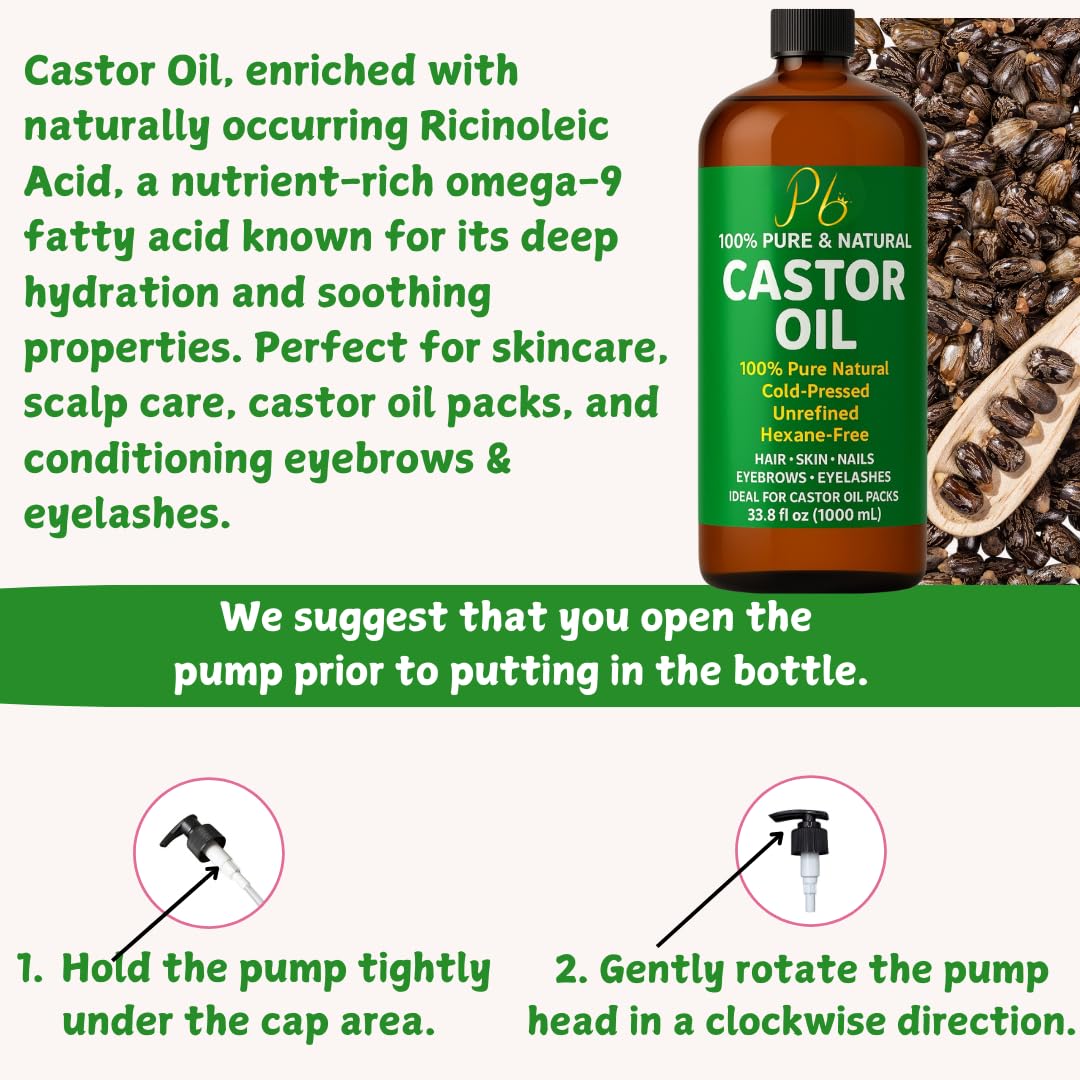 Castor Oil, enriched with naturally occurring Ricinoleic Acid, a nutrient-rich omega-9 fatty acid known for its deep hydration and soothing properties. Perfect for skincare, scalp care, castor oil packs, and conditioning eyebrows & eyelashes.

Pb
100% PURE & NATURAL
CASTOR OIL
100% Pure Natural
Cold-Pressed
Unrefined
Hexane-Free
HAIR • SKIN • NAILS
EYEBROWS • EYELASHES
IDEAL FOR CASTOR OIL PACKS
33.8 fl oz (1000 mL)

We suggest that you open the pump prior to putting in the bottle.

1. Hold the pump tightly under the cap area.

2. Gently rotate the pump head in a clockwise direction.