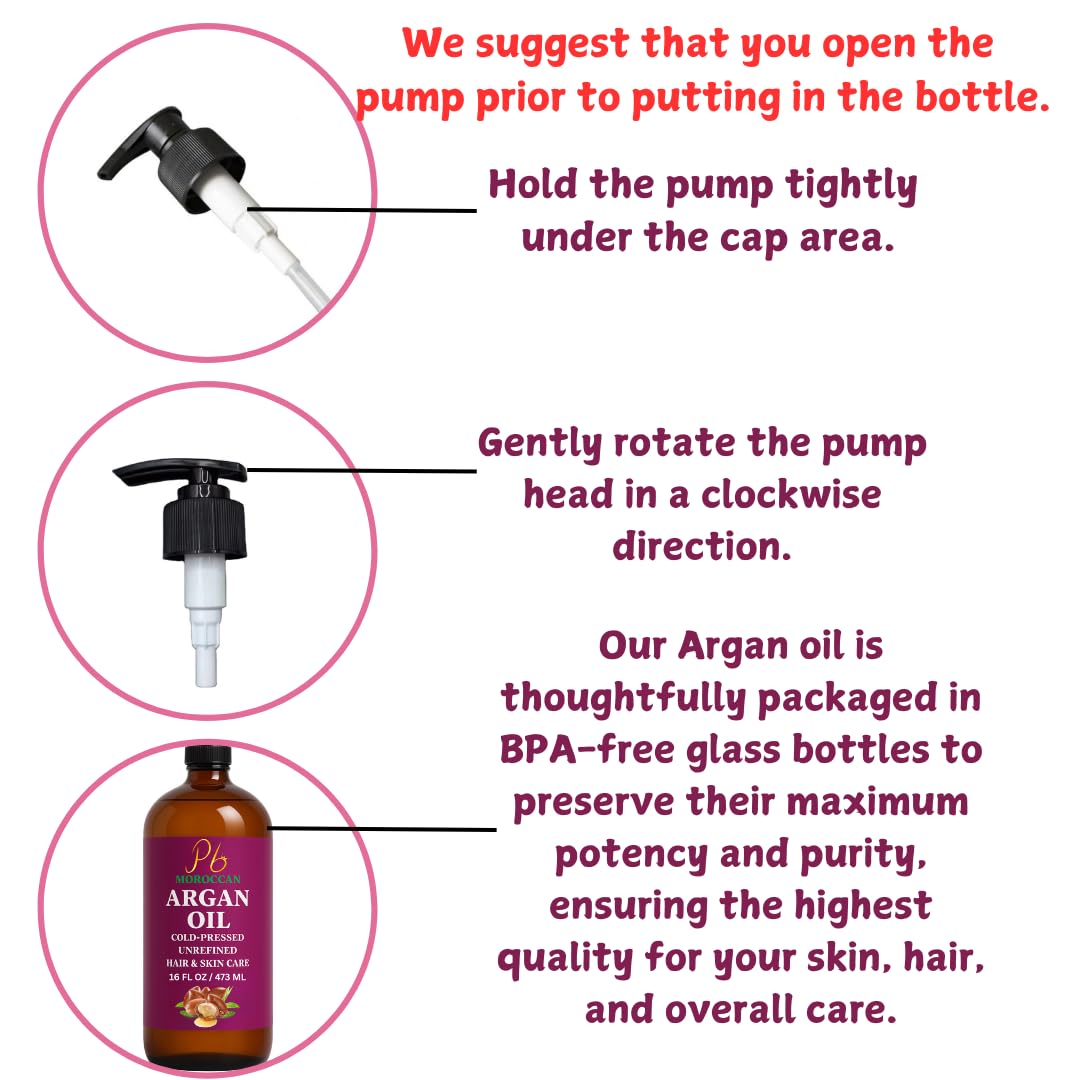 We suggest that you open the pump prior to putting in the bottle.

Hold the pump tightly under the cap area.

Gently rotate the pump head in a clockwise direction.

Our Argan oil is thoughtfully packaged in BPA-free glass bottles to preserve their maximum potency and purity, ensuring the highest quality for your skin, hair, and overall care.

Pb
MOROCCAN
ARGAN OIL
COLD-PRESSED
UNREFINED
HAIR & SKIN CARE
16 FL OZ / 473 ML